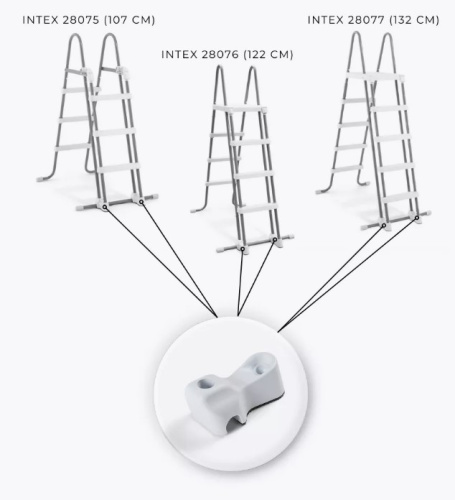 INTEX 28075 (107 CM)

INTEX 28076 (122 CM)

INTEX 28077 (132 CM)